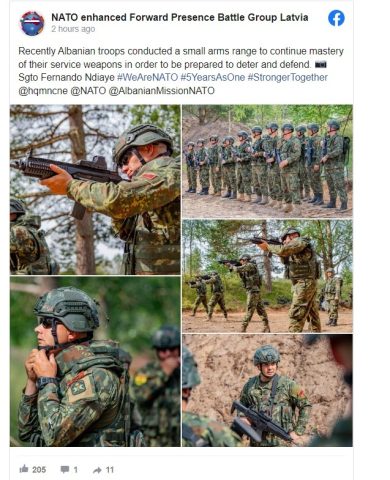 NATO enhanced Forward Presence Battle Group Latvia
2 hours ago

Recently Albanian troops conducted a small arms range to continue mastery of their service weapons in order to be prepared to deter and defend. 📷 Sgto Fernando Ndiaye #WeAreNATO #5YearsAsOne #StrongerTogether @hqmncne @NATO @AlbanianMissionNATO

205 1 11